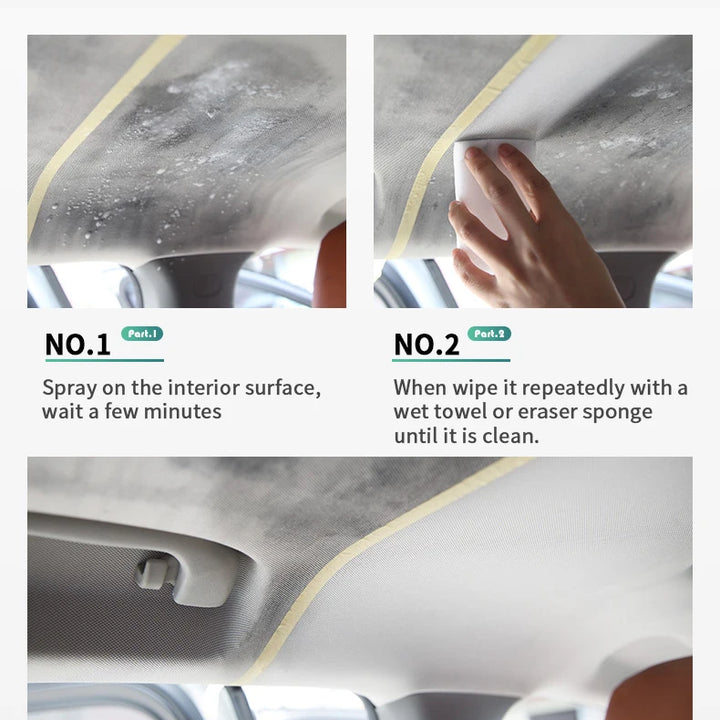 NO.1 Part.1

Spray on the interior surface, wait a few minutes

NO.2 Part.2

When wipe it repeatedly with a wet towel or eraser sponge until it is clean.