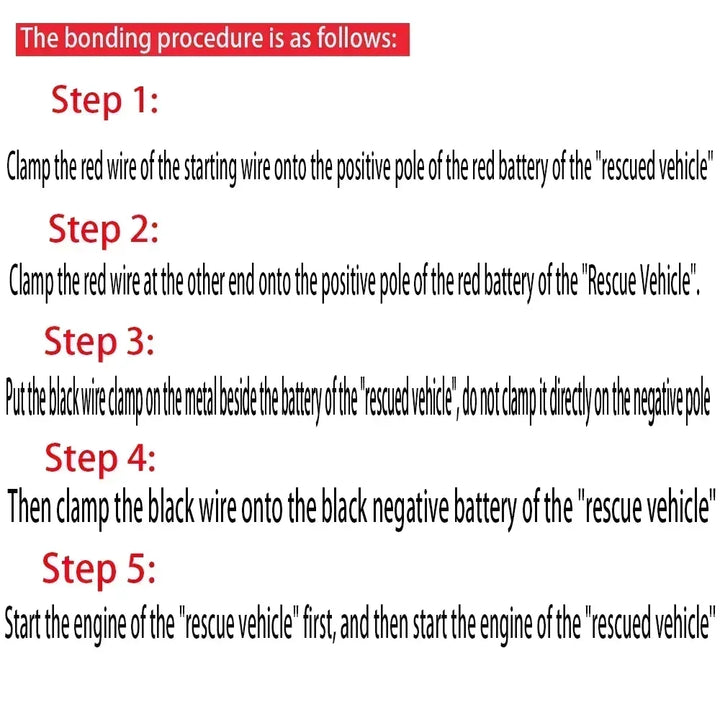 The bonding procedure is as follows:

Step 1:

Clamp the red wire of the starting wire onto the positive pole of the red battery of the "rescued vehicle"

Step 2:

Clamp the red wire at the other end onto the positive pole of the red battery of the "Rescue Vehicle".

Step 3:

Put the black wire clamp on the metal beside the battery of the "rescued vehicle", do not clamp it directly on the negative pole

Step 4:

Then clamp the black wire onto the black negative battery of the "rescue vehicle"

Step 5:

Start the engine of the "rescue vehicle" first, and then start the engine of the "rescued vehicle"