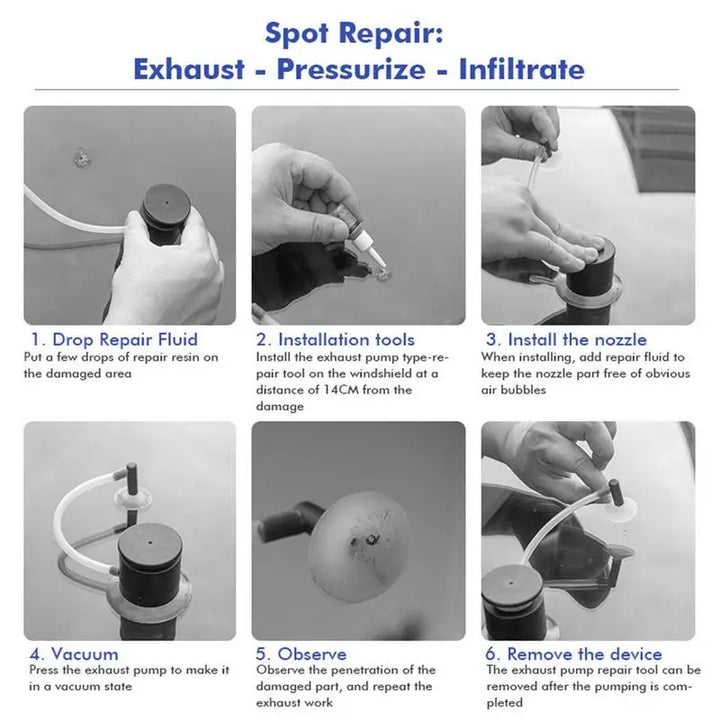 Spot Repair:
Exhaust - Pressurize - Infiltrate

1. Drop Repair Fluid
Put a few drops of repair resin on the damaged area

2. Installation tools
Install the exhaust pump type-repair tool on the windshield at a distance of 14CM from the damage

3. Install the nozzle
When installing, add repair fluid to keep the nozzle part free of obvious air bubbles

4. Vacuum
Press the exhaust pump to make it in a vacuum state

5. Observe
Observe the penetration of the damaged part, and repeat the exhaust work

6. Remove the device
The exhaust pump repair tool can be removed after the pumping is completed