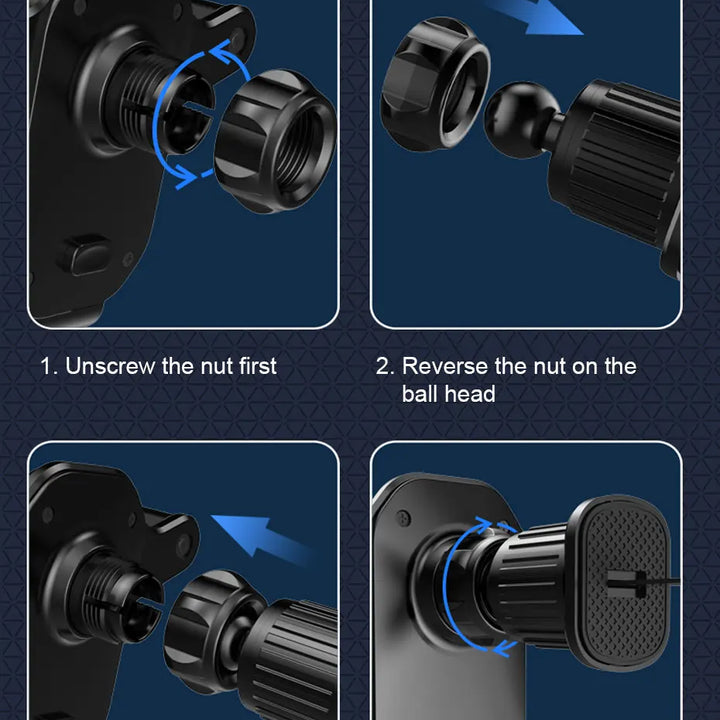 1. Unscrew the nut first

2. Reverse the nut on the ball head